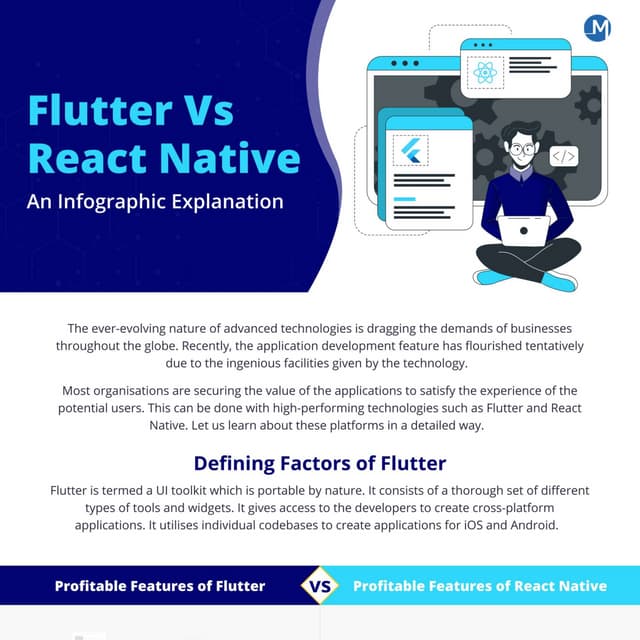 M

Flutter Vs React Native

An Infographic Explanation

</>

The ever-evolving nature of advanced technologies is dragging the demands of businesses throughout the globe. Recently, the application development feature has flourished tentatively due to the ingenious facilities given by the technology.

Most organisations are securing the value of the applications to satisfy the experience of the potential users. This can be done with high-performing technologies such as Flutter and React Native. Let us learn about these platforms in a detailed way.

Defining Factors of Flutter

Flutter is termed a UI toolkit which is portable by nature. It consists of a thorough set of different types of tools and widgets. It gives access to the developers to create cross-platform applications. It utilises individual codebases to create applications for iOS and Android.

Profitable Features of Flutter

VS

Profitable Features of React Native