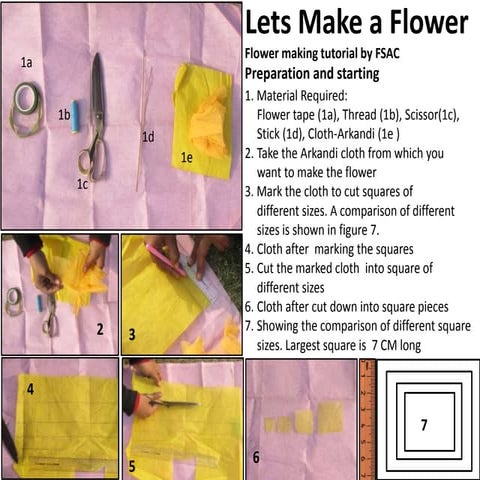 1a

1b

1c

1d

1e

Lets Make a Flower

Flower making tutorial by FSAC

Preparation and starting

1. Material Required:
Flower tape (1a), Thread (1b), Scissor(1c), Stick (1d), Cloth-Arkandi (1e )
2. Take the Arkandi cloth from which you want to make the flower
3. Mark the cloth to cut squares of different sizes. A comparison of different sizes is shown in figure 7.
4. Cloth after marking the squares
5. Cut the marked cloth into square of different sizes
6. Cloth after cut down into square pieces
7. Showing the comparison of different square sizes. Largest square is 7 CM long

2

3

4

5

6

7