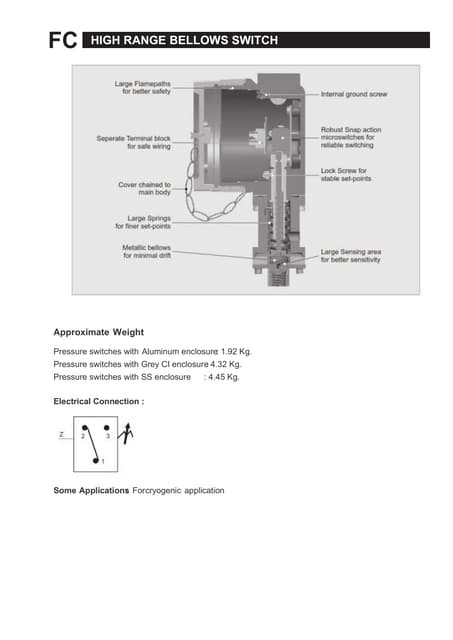 FC HIGH RANGE BELLOWS SWITCH

Large Flamepaths for better safety

Seperate Terminal block for safe wiring

Cover chained to main body

Large Springs for finer set-points

Metallic bellows for minimal drift

Internal ground screw

Robust Snap action microswitches for reliable switching

Lock Screw for stable set-points

Large Sensing area for better sensitivity

Approximate Weight

Pressure switches with Aluminum enclosure: 1.92 Kg.
Pressure switches with Grey CI enclosure 4.32 Kg.
Pressure switches with SS enclosure : 4.45 Kg.

Electrical Connection :

Z 2 3 1

Some Applications Forcryogenic application