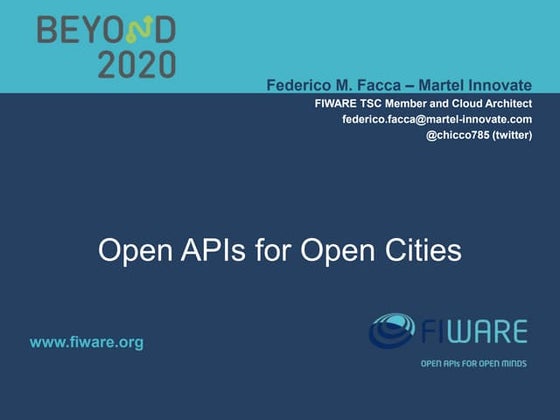 BEYOND
2020

Federico M. Facca – Martel Innovate
FIWARE TSC Member and Cloud Architect
federico.facca@martel-innovate.com
@chicco785 (twitter)

Open APIs for Open Cities

www.fiware.org

FIWARE
OPEN APIs FOR OPEN MINDS