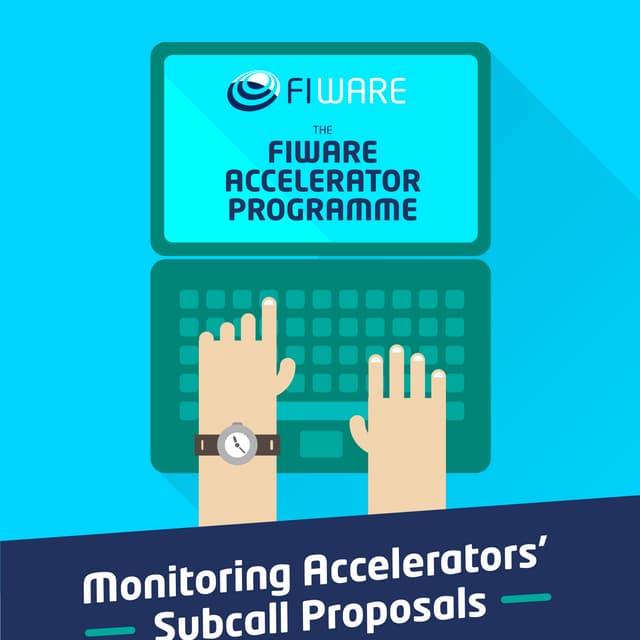 FIWARE

THE
FIWARE
ACCELERATOR
PROGRAMME

Monitoring Accelerators' Subcall Proposals