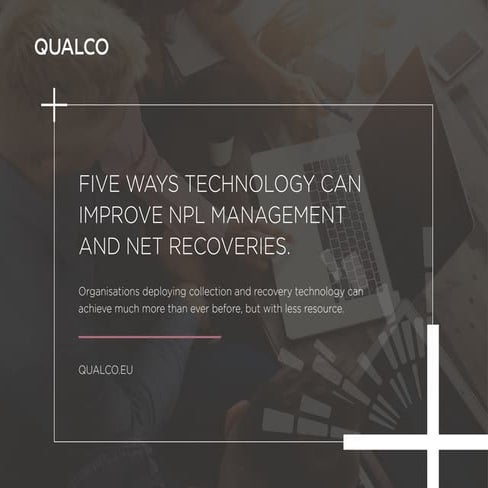 QUALCO

FIVE WAYS TECHNOLOGY CAN IMPROVE NPL MANAGEMENT AND NET RECOVERIES.

Organisations deploying collection and recovery technology can achieve much more than ever before, but with less resource.

QUALCO.EU