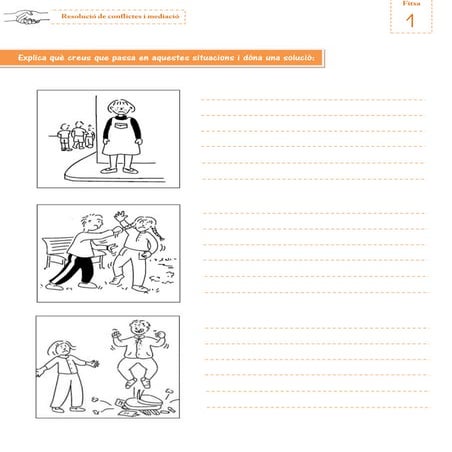 Resolució de conflictes i mediació

Fitxa
1

Explica què creus que passa en aquestes situacions i dóna una solució: