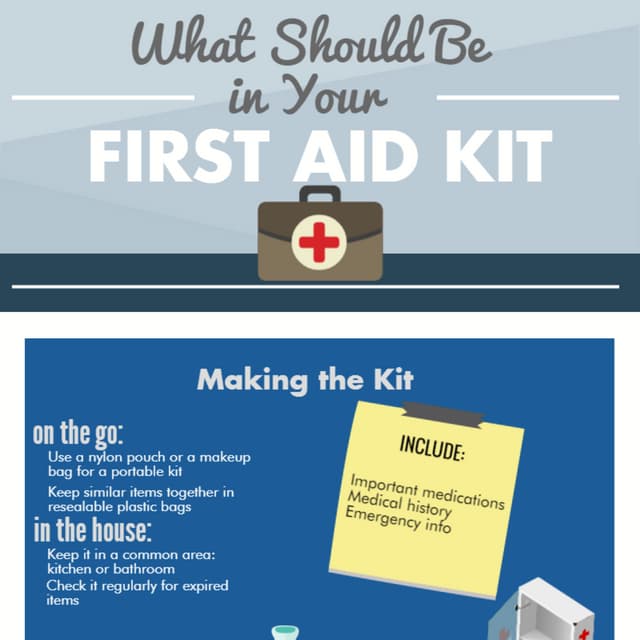 What Should Be in Your

FIRST AID KIT

Making the Kit

on the go:

Use a nylon pouch or a makeup bag for a portable kit

Keep similar items together in resealable plastic bags

in the house:

Keep it in a common area: kitchen or bathroom

Check it regularly for expired items

INCLUDE:

Important medications
Medical history
Emergency info