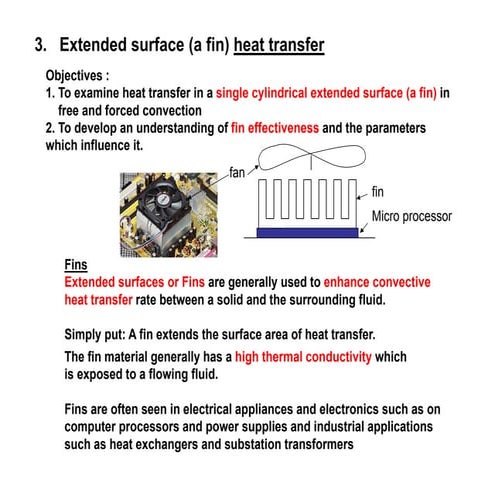 3. Extended surface (a fin) heat transfer

Objectives :
1. To examine heat transfer in a single cylindrical extended surface (a fin) in free and forced convection
2. To develop an understanding of fin effectiveness and the parameters which influence it.

fan
fin
Micro processor

Fins
Extended surfaces or Fins are generally used to enhance convective heat transfer rate between a solid and the surrounding fluid.

Simply put: A fin extends the surface area of heat transfer.

The fin material generally has a high thermal conductivity which is exposed to a flowing fluid.

Fins are often seen in electrical appliances and electronics such as on computer processors and power supplies and industrial applications such as heat exchangers and substation transformers