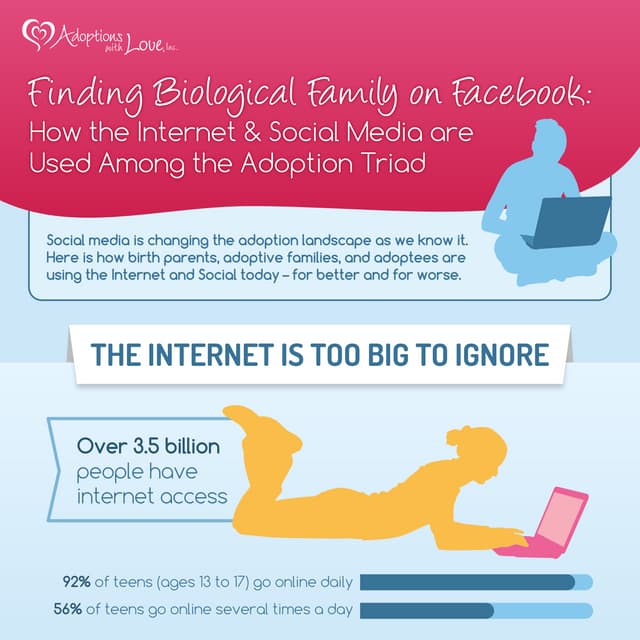 Adoptions with Love, Inc.

Finding Biological Family on Facebook:
How the Internet & Social Media are Used Among the Adoption Triad

Social media is changing the adoption landscape as we know it. Here is how birth parents, adoptive families, and adoptees are using the Internet and Social today – for better and for worse.

THE INTERNET IS TOO BIG TO IGNORE

Over 3.5 billion people have internet access

92% of teens (ages 13 to 17) go online daily

56% of teens go online several times a day