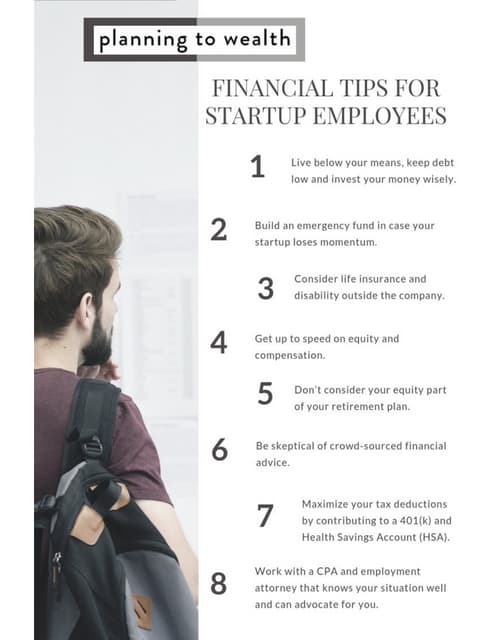 planning to wealth

FINANCIAL TIPS FOR STARTUP EMPLOYEES

1 Live below your means, keep debt low and invest your money wisely.

2 Build an emergency fund in case your startup loses momentum.

3 Consider life insurance and disability outside the company.

4 Get up to speed on equity and compensation.

5 Don't consider your equity part of your retirement plan.

6 Be skeptical of crowd-sourced financial advice.

7 Maximize your tax deductions by contributing to a 401(k) and Health Savings Account (HSA).

8 Work with a CPA and employment attorney that knows your situation well and can advocate for you.