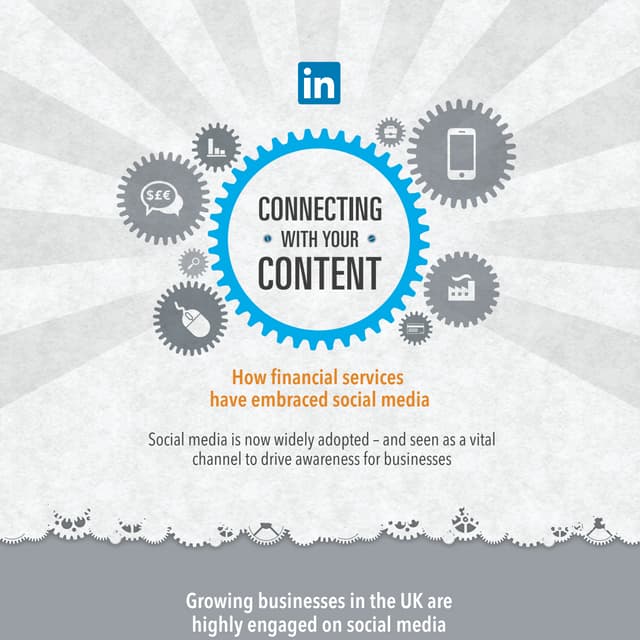 in

$£€

CONNECTING WITH YOUR CONTENT

How financial services have embraced social media

Social media is now widely adopted – and seen as a vital channel to drive awareness for businesses

Growing businesses in the UK are highly engaged on social media