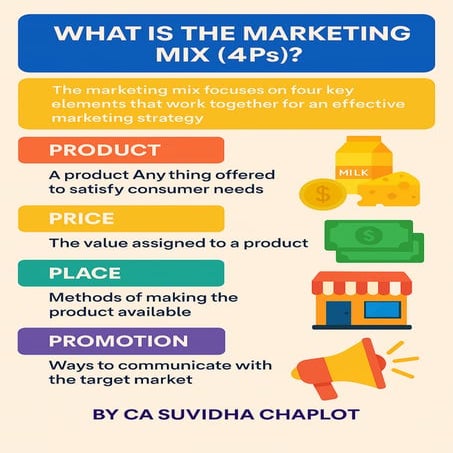 WHAT IS THE MARKETING MIX (4Ps)?

The marketing mix focuses on four key elements that work together for an effective marketing strategy

PRODUCT

A product Any thing offered to satisfy consumer needs

MILK

$

PRICE

The value assigned to a product

$

PLACE

Methods of making the product available

PROMOTION

Ways to communicate with the target market

BY CA SUVIDHA CHAPLOT