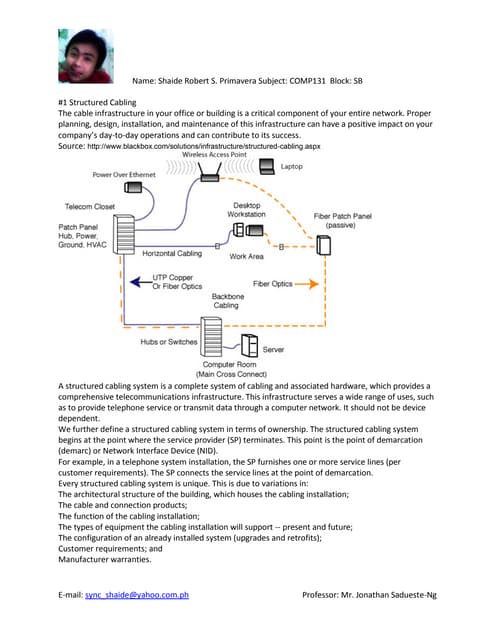 Name: Shaide Robert S. Primavera Subject: COMP131 Block: SB

#1 Structured Cabling
The cable infrastructure in your office or building is a critical component of your entire network. Proper planning, design, installation, and maintenance of this infrastructure can have a positive impact on your company's day-to-day operations and can contribute to its success.
Source: http://www.blackbox.com/solutions/infrastructure/structured-cabling.aspx

Wireless Access Point
Laptop
Power Over Ethernet
Telecom Closet
Patch Panel Hub, Power, Ground, HVAC
Desktop Workstation
Fiber Patch Panel (passive)
Horizontal Cabling
Work Area
UTP Copper Or Fiber Optics
Fiber Optics
Backbone Cabling
Hubs or Switches
Server
Computer Room (Main Cross Connect)

A structured cabling system is a complete system of cabling and associated hardware, which provides a comprehensive telecommunications infrastructure. This infrastructure serves a wide range of uses, such as to provide telephone service or transmit data through a computer network. It should not be device dependent.
We further define a structured cabling system in terms of ownership. The structured cabling system begins at the point where the service provider (SP) terminates. This point is the point of demarcation (demarc) or Network Interface Device (NID).
For example, in a telephone system installation, the SP furnishes one or more service lines (per customer requirements). The SP connects the service lines at the point of demarcation.
Every structured cabling system is unique. This is due to variations in:
The architectural structure of the building, which houses the cabling installation;
The cable and connection products;
The function of the cabling installation;
The types of equipment the cabling installation will support -- present and future;
The configuration of an already installed system (upgrades and retrofits);
Customer requirements; and
Manufacturer warranties.

E-mail: sync_shaide@yahoo.com.ph Professor: Mr. Jonathan Sadueste-Ng