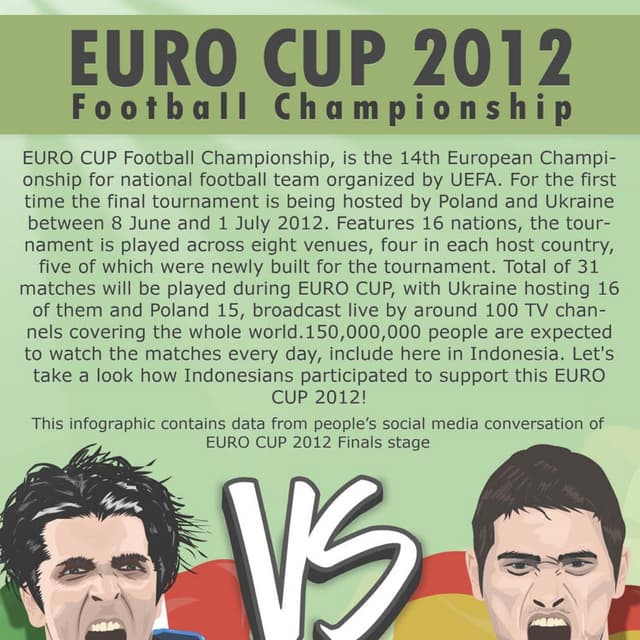 EURO CUP 2012
Football Championship

EURO CUP Football Championship, is the 14th European Championship for national football team organized by UEFA. For the first time the final tournament is being hosted by Poland and Ukraine between 8 June and 1 July 2012. Features 16 nations, the tournament is played across eight venues, four in each host country, five of which were newly built for the tournament. Total of 31 matches will be played during EURO CUP, with Ukraine hosting 16 of them and Poland 15, broadcast live by around 100 TV channels covering the whole world.150,000,000 people are expected to watch the matches every day, include here in Indonesia. Let's take a look how Indonesians participated to support this EURO CUP 2012!

This infographic contains data from people's social media conversation of EURO CUP 2012 Finals stage

VS