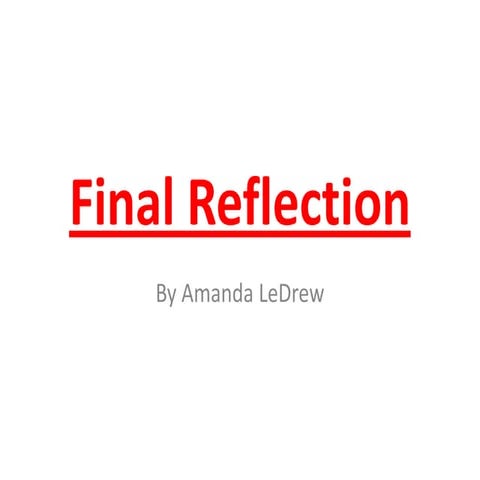 Final Reflection

By Amanda LeDrew