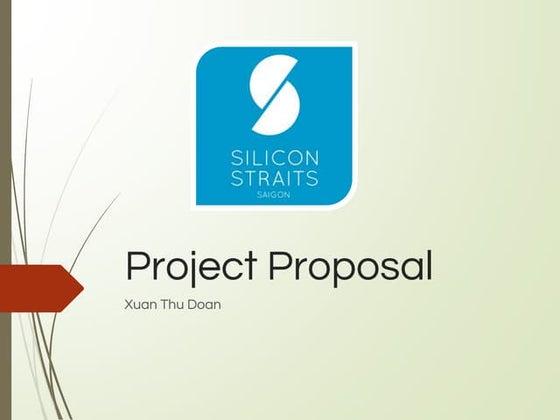 SILICON STRAITS
SAIGON

Project Proposal

Xuan Thu Doan