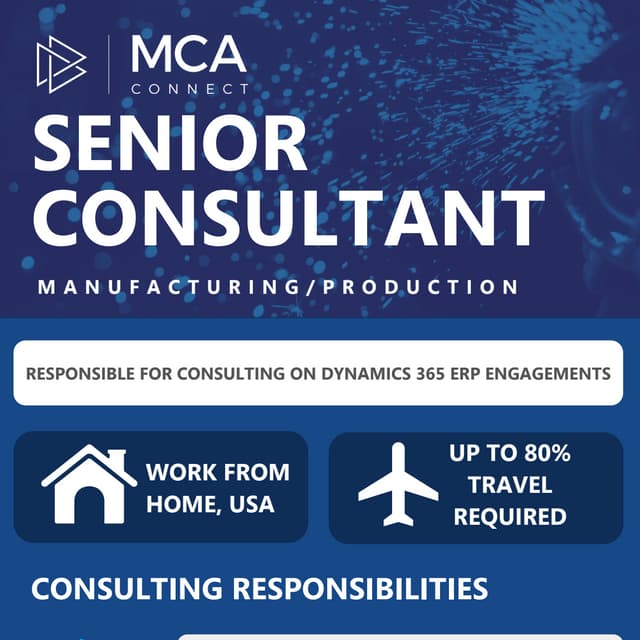 MCA
CONNECT

SENIOR CONSULTANT

MANUFACTURING/PRODUCTION

RESPONSIBLE FOR CONSULTING ON DYNAMICS 365 ERP ENGAGEMENTS

WORK FROM HOME, USA

UP TO 80% TRAVEL REQUIRED

CONSULTING RESPONSIBILITIES