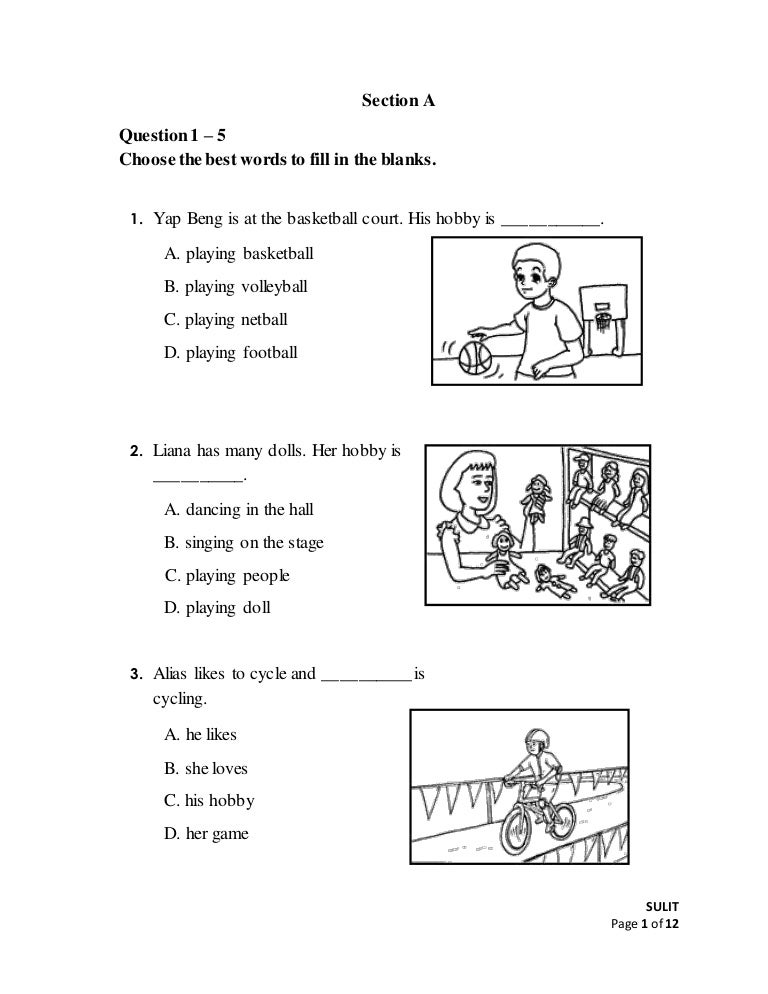 Section A

Question 1 – 5
Choose the best words to fill in the blanks.

1. Yap Beng is at the basketball court. His hobby is ___________.

A. playing basketball

B. playing volleyball

C. playing netball

D. playing football

2. Liana has many dolls. Her hobby is __________.

A. dancing in the hall

B. singing on the stage

C. playing people

D. playing doll

3. Alias likes to cycle and __________ is cycling.

A. he likes

B. she loves

C. his hobby

D. her game

SULIT
Page 1 of 12