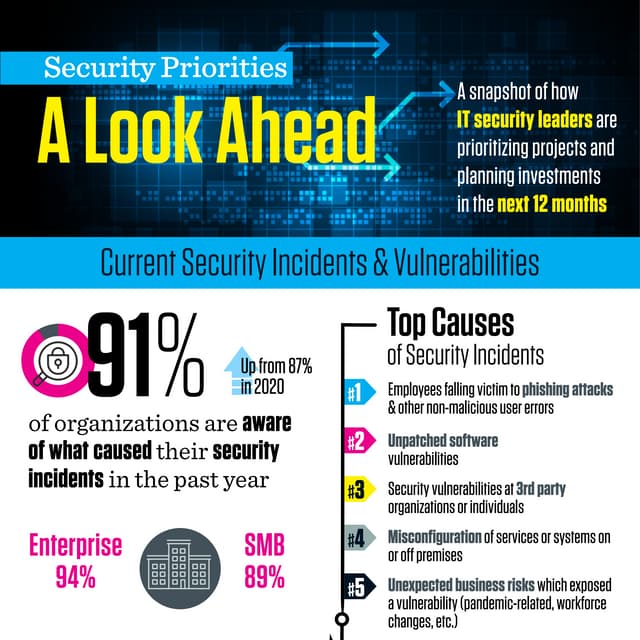 Security Priorities

A Look Ahead

A snapshot of how IT security leaders are prioritizing projects and planning investments in the next 12 months

Current Security Incidents & Vulnerabilities

91%

Up from 87% in 2020

of organizations are aware of what caused their security incidents in the past year

Enterprise 94%

SMB 89%

Top Causes of Security Incidents

#1 Employees falling victim to phishing attacks & other non-malicious user errors

#2 Unpatched software vulnerabilities

#3 Security vulnerabilities at 3rd party organizations or individuals

#4 Misconfiguration of services or systems on or off premises

#5 Unexpected business risks which exposed a vulnerability (pandemic-related, workforce changes, etc.)