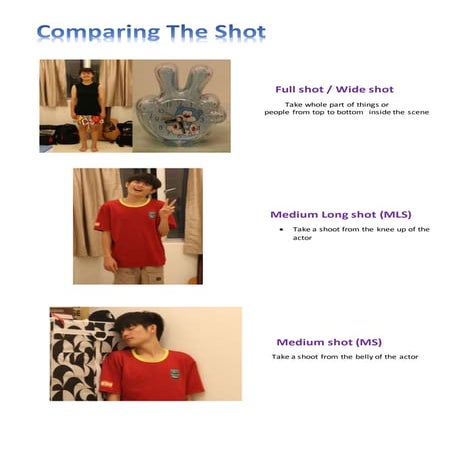 Comparing The Shot

Full shot / Wide shot

Take whole part of things or people from top to bottom inside the scene

Medium Long shot (MLS)

• Take a shoot from the knee up of the actor

Medium shot (MS)

Take a shoot from the belly of the actor