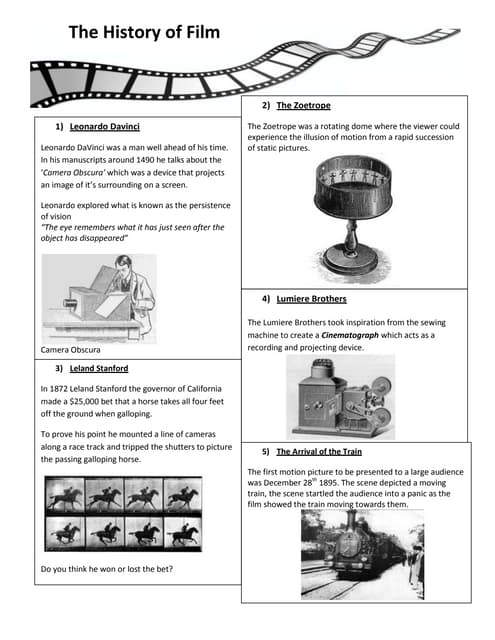 The History of Film

1) Leonardo Davinci

Leonardo DaVinci was a man well ahead of his time. In his manuscripts around 1490 he talks about the 'Camera Obscura' which was a device that projects an image of it's surrounding on a screen.

Leonardo explored what is known as the persistence of vision
"The eye remembers what it has just seen after the object has disappeared"

Camera Obscura

3) Leland Stanford

In 1872 Leland Stanford the governor of California made a $25,000 bet that a horse takes all four feet off the ground when galloping.

To prove his point he mounted a line of cameras along a race track and tripped the shutters to picture the passing galloping horse.

Do you think he won or lost the bet?

2) The Zoetrope

The Zoetrope was a rotating dome where the viewer could experience the illusion of motion from a rapid succession of static pictures.

4) Lumiere Brothers

The Lumiere Brothers took inspiration from the sewing machine to create a Cinematograph which acts as a recording and projecting device.

5) The Arrival of the Train

The first motion picture to be presented to a large audience was December 28$^{th}$ 1895. The scene depicted a moving train, the scene startled the audience into a panic as the film showed the train moving towards them.