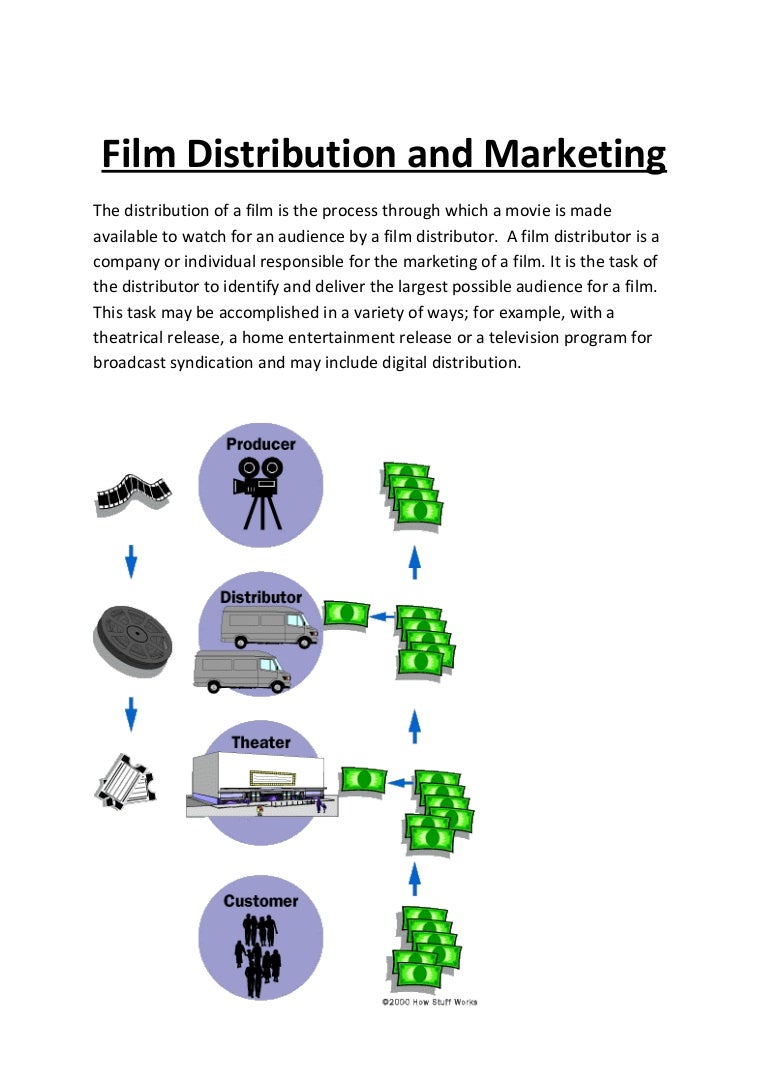 Film Distribution and Marketing

The distribution of a film is the process through which a movie is made available to watch for an audience by a film distributor. A film distributor is a company or individual responsible for the marketing of a film. It is the task of the distributor to identify and deliver the largest possible audience for a film. This task may be accomplished in a variety of ways; for example, with a theatrical release, a home entertainment release or a television program for broadcast syndication and may include digital distribution.

Producer

Distributor

Theater

Customer

©2000 How Stuff Works