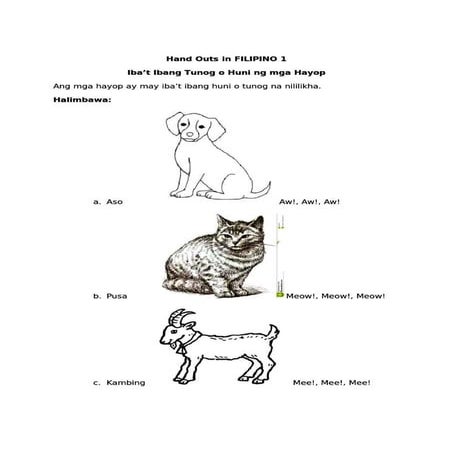 Hand Outs in FILIPINO 1

Iba't Ibang Tunog o Huni ng mga Hayop

Ang mga hayop ay may iba't ibang huni o tunog na nililikha.

Halimbawa:

a. Aso Aw!, Aw!, Aw!

b. Pusa Meow!, Meow!, Meow!

c. Kambing Mee!, Mee!, Mee!