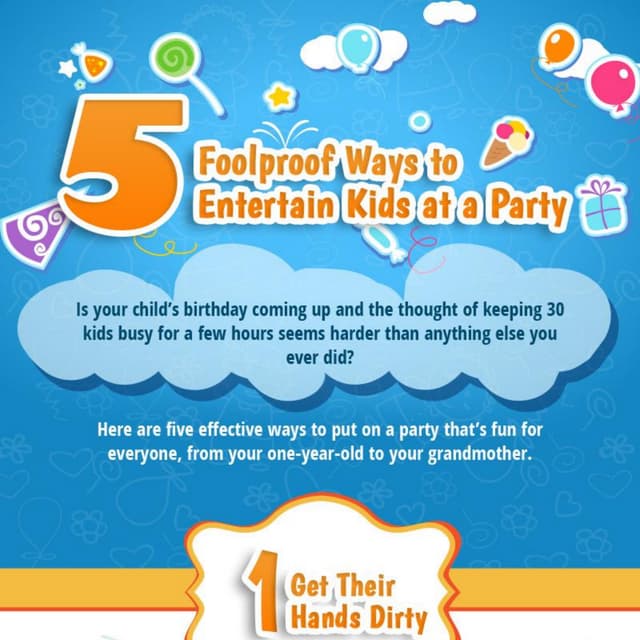 5 Foolproof Ways to Entertain Kids at a Party

Is your child's birthday coming up and the thought of keeping 30 kids busy for a few hours seems harder than anything else you ever did?

Here are five effective ways to put on a party that's fun for everyone, from your one-year-old to your grandmother.

1 Get Their Hands Dirty