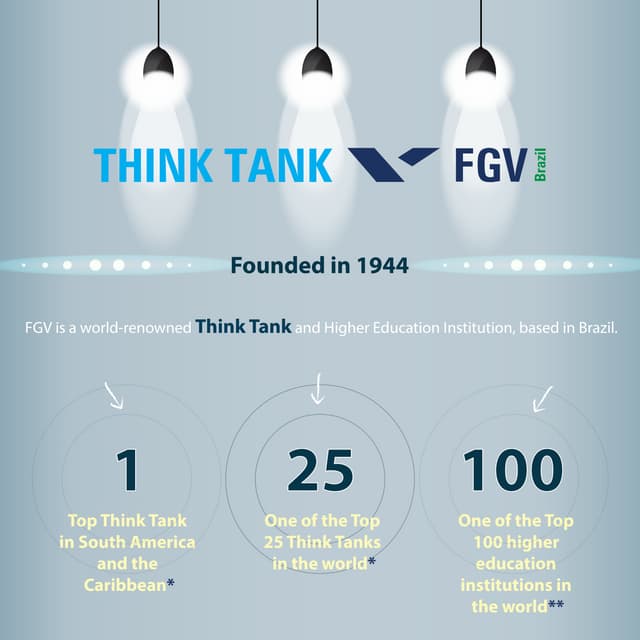 THINK TANK FGV Brazil

Founded in 1944

FGV is a world-renowned Think Tank and Higher Education Institution, based in Brazil.

1
Top Think Tank in South America and the Caribbean*

25
One of the Top 25 Think Tanks in the world*

100
One of the Top 100 higher education institutions in the world**