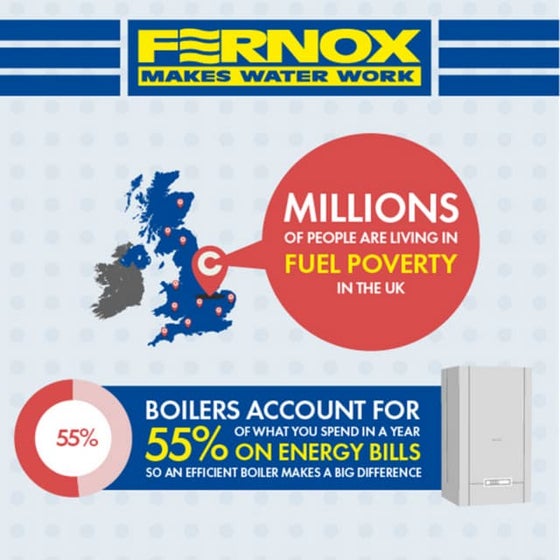 FERNOX
MAKES WATER WORK

MILLIONS
OF PEOPLE ARE LIVING IN
FUEL POVERTY
IN THE UK

55%

BOILERS ACCOUNT FOR
55% OF WHAT YOU SPEND IN A YEAR ON ENERGY BILLS
SO AN EFFICIENT BOILER MAKES A BIG DIFFERENCE