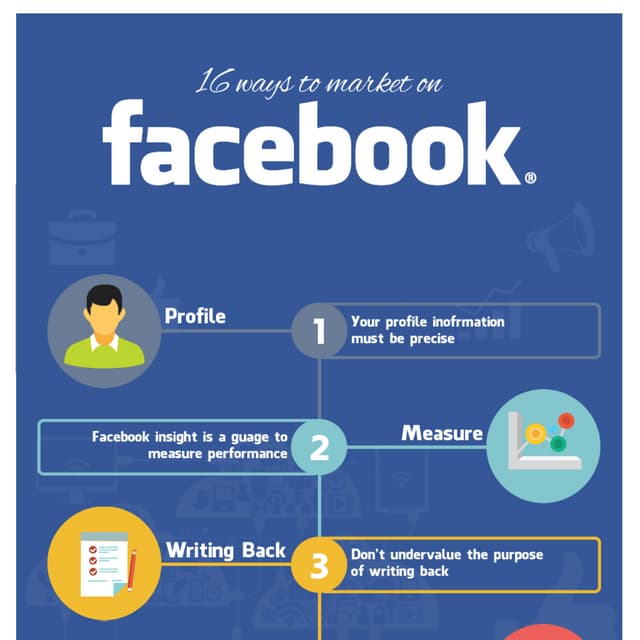 16 ways to market on

facebook®

Profile

1

Your profile inofrmation must be precise

Facebook insight is a guage to measure performance

2

Measure

Writing Back

3

Don't undervalue the purpose of writing back