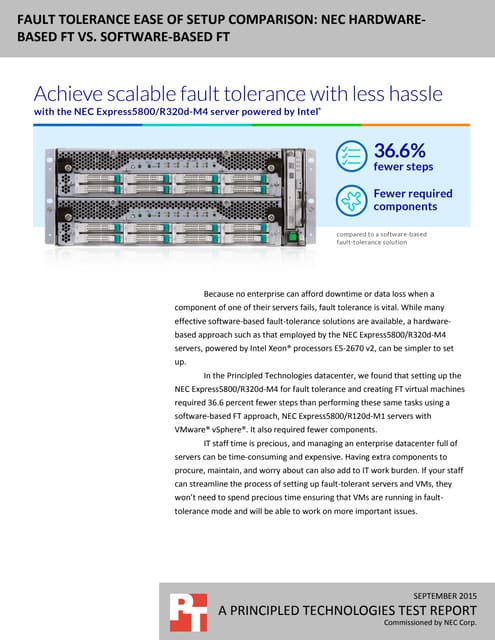 FAULT TOLERANCE EASE OF SETUP COMPARISON: NEC HARDWARE-BASED FT VS. SOFTWARE-BASED FT

Achieve scalable fault tolerance with less hassle
with the NEC Express5800/R320d-M4 server powered by Intel®

36.6% fewer steps

Fewer required components

compared to a software-based fault-tolerance solution

Because no enterprise can afford downtime or data loss when a component of one of their servers fails, fault tolerance is vital. While many effective software-based fault-tolerance solutions are available, a hardware-based approach such as that employed by the NEC Express5800/R320d-M4 servers, powered by Intel Xeon® processors E5-2670 v2, can be simpler to set up.

In the Principled Technologies datacenter, we found that setting up the NEC Express5800/R320d-M4 for fault tolerance and creating FT virtual machines required 36.6 percent fewer steps than performing these same tasks using a software-based FT approach, NEC Express5800/R120d-M1 servers with VMware® vSphere®. It also required fewer components.

IT staff time is precious, and managing an enterprise datacenter full of servers can be time-consuming and expensive. Having extra components to procure, maintain, and worry about can also add to IT work burden. If your staff can streamline the process of setting up fault-tolerant servers and VMs, they won't need to spend precious time ensuring that VMs are running in fault-tolerance mode and will be able to work on more important issues.

PT

SEPTEMBER 2015
A PRINCIPLED TECHNOLOGIES TEST REPORT
Commissioned by NEC Corp.