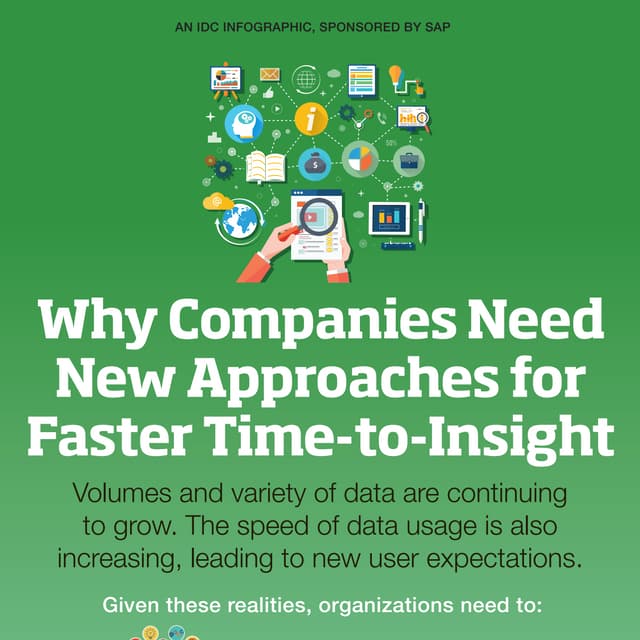 AN IDC INFOGRAPHIC, SPONSORED BY SAP

Why Companies Need New Approaches for Faster Time-to-Insight

Volumes and variety of data are continuing to grow. The speed of data usage is also increasing, leading to new user expectations.

Given these realities, organizations need to: