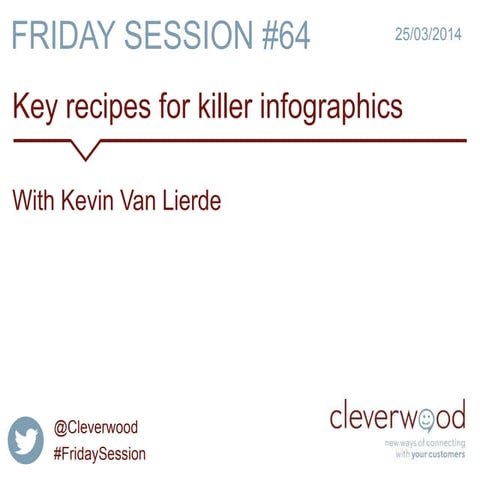 FRIDAY SESSION #64

25/03/2014

Key recipes for killer infographics

With Kevin Van Lierde

@Cleverwood
#FridaySession

cleverwood
new ways of connecting with your customers