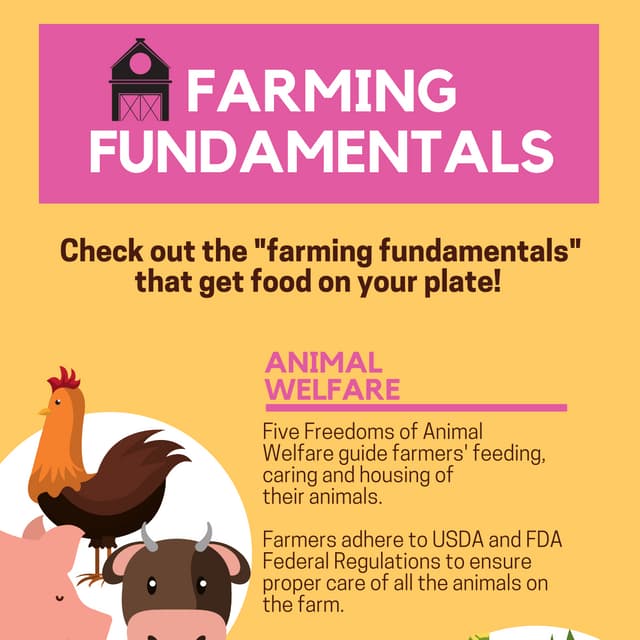 FARMING FUNDAMENTALS

Check out the "farming fundamentals" that get food on your plate!

ANIMAL WELFARE

Five Freedoms of Animal Welfare guide farmers' feeding, caring and housing of their animals.

Farmers adhere to USDA and FDA Federal Regulations to ensure proper care of all the animals on the farm.