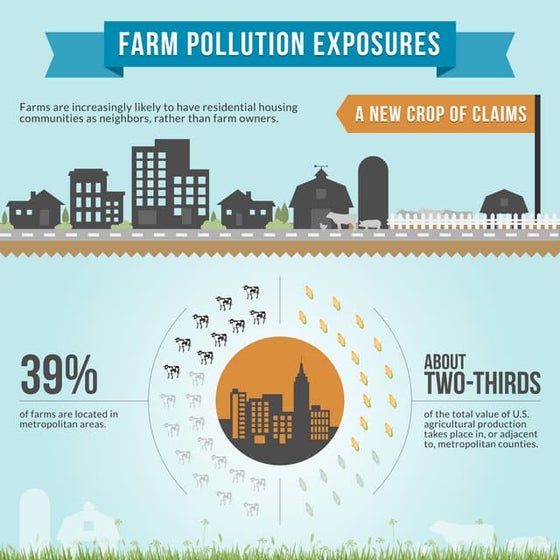 FARM POLLUTION EXPOSURES

Farms are increasingly likely to have residential housing communities as neighbors, rather than farm owners.

A NEW CROP OF CLAIMS

39%

of farms are located in metropolitan areas.

ABOUT TWO-THIRDS

of the total value of U.S. agricultural production takes place in, or adjacent to, metropolitan counties.