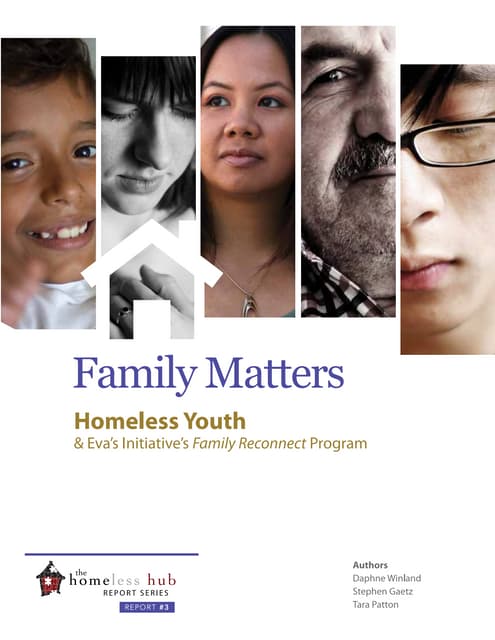 Family Matters

Homeless Youth
& Eva's Initiative's Family Reconnect Program

the homeless hub
REPORT SERIES
REPORT #3

Authors
Daphne Winland
Stephen Gaetz
Tara Patton