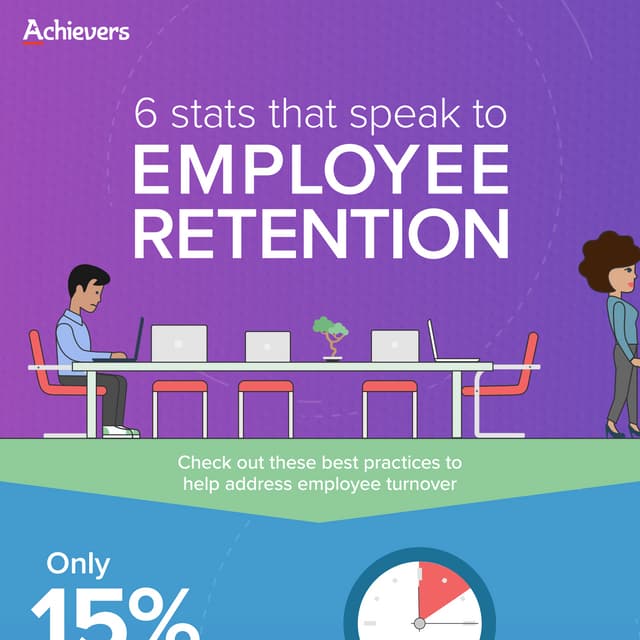 Achievers

6 stats that speak to EMPLOYEE RETENTION

Check out these best practices to help address employee turnover

Only 15%