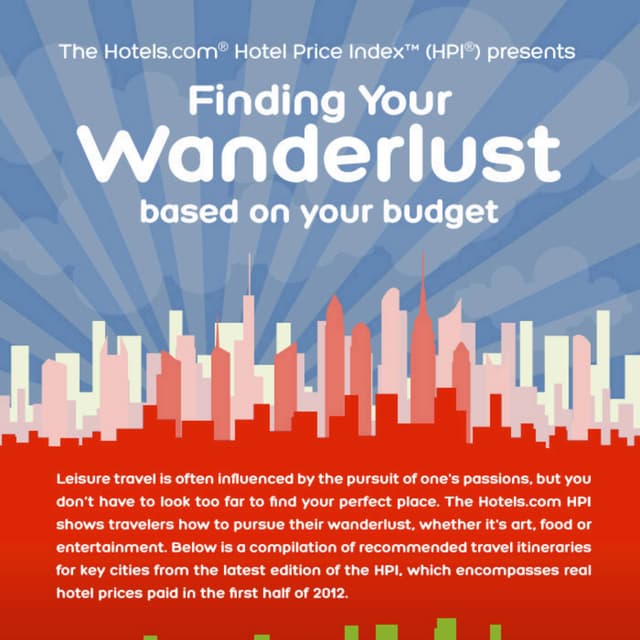 The Hotels.com® Hotel Price Index™ (HPI®) presents

Finding Your Wanderlust based on your budget

Leisure travel is often influenced by the pursuit of one's passions, but you don't have to look too far to find your perfect place. The Hotels.com HPI shows travelers how to pursue their wanderlust, whether it's art, food or entertainment. Below is a compilation of recommended travel itineraries for key cities from the latest edition of the HPI, which encompasses real hotel prices paid in the first half of 2012.