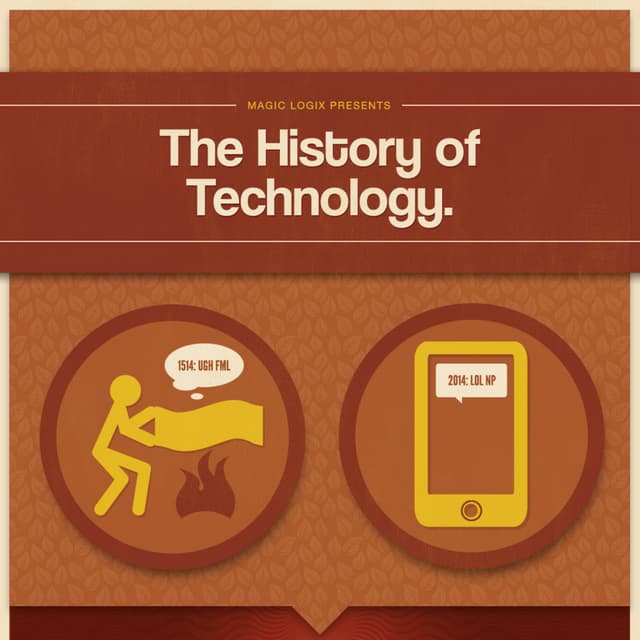 MAGIC LOGIX PRESENTS

The History of Technology.

1514: UGH FML

2014: LOL NP