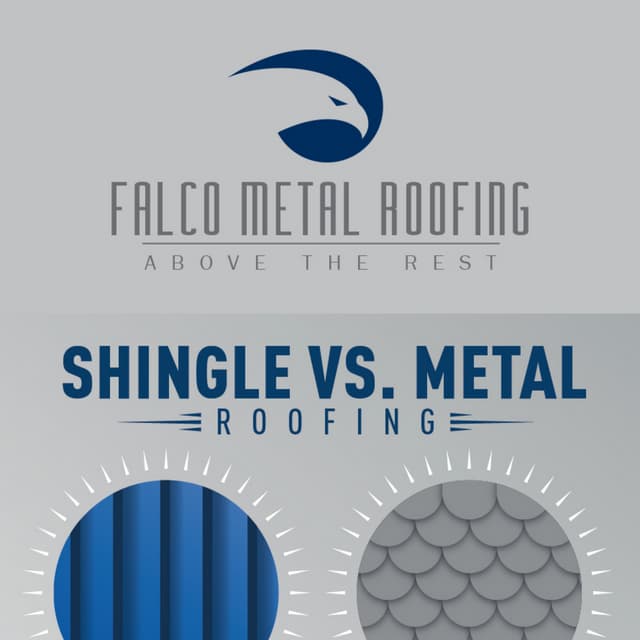 FALCO METAL ROOFING

ABOVE THE REST

SHINGLE VS. METAL

ROOFING