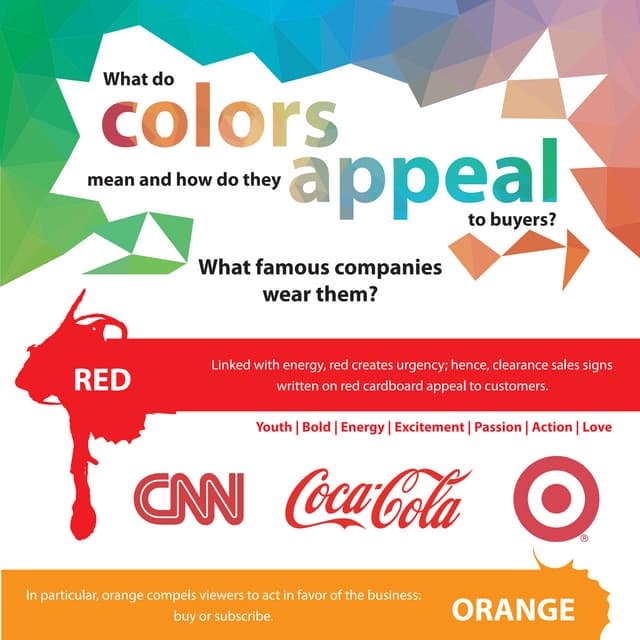 What do colors mean and how do they appeal to buyers?

What famous companies wear them?

RED

Linked with energy, red creates urgency; hence, clearance sales signs written on red cardboard appeal to customers.

Youth | Bold | Energy | Excitement | Passion | Action | Love

CNN

Coca-Cola

®

In particular, orange compels viewers to act in favor of the business: buy or subscribe.

ORANGE