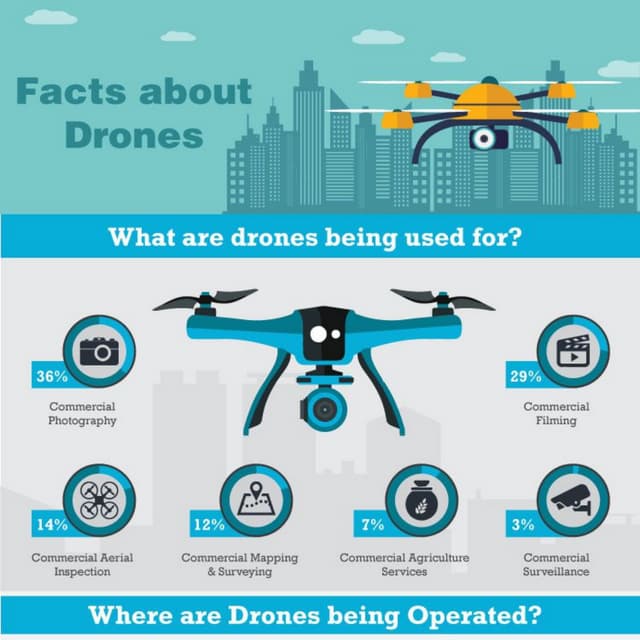 Facts about Drones

What are drones being used for?

36%
Commercial Photography

29%
Commercial Filming

14%
Commercial Aerial Inspection

12%
Commercial Mapping & Surveying

7%
Commercial Agriculture Services

3%
Commercial Surveillance

Where are Drones being Operated?