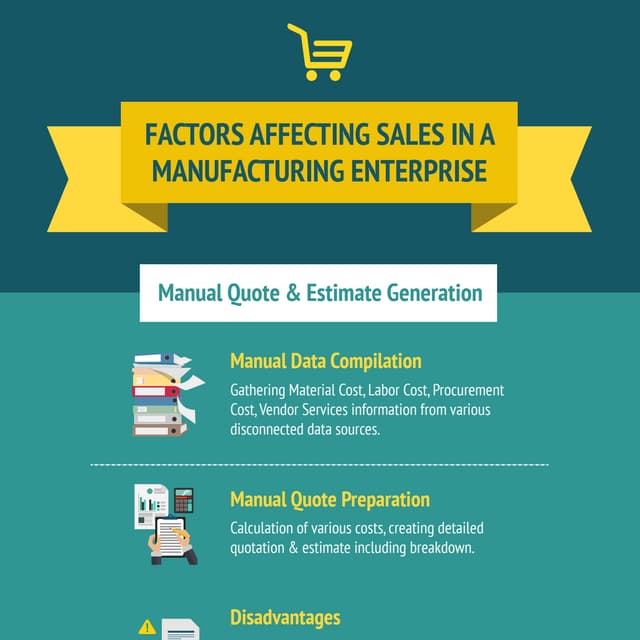 FACTORS AFFECTING SALES IN A MANUFACTURING ENTERPRISE

Manual Quote & Estimate Generation

Manual Data Compilation

Gathering Material Cost, Labor Cost, Procurement Cost, Vendor Services information from various disconnected data sources.

Manual Quote Preparation

Calculation of various costs, creating detailed quotation & estimate including breakdown.

Disadvantages