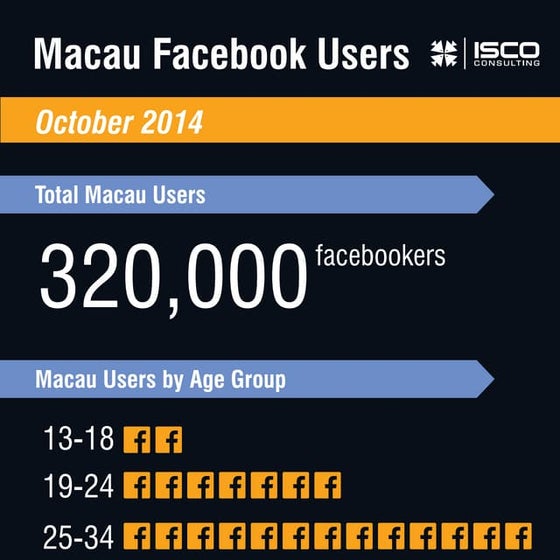 Macau Facebook Users

ISCO CONSULTING

October 2014

Total Macau Users

320,000 facebookers

Macau Users by Age Group

13-18 f f

19-24 f f f f f f f

25-34 f f f f f f f f f f f f f