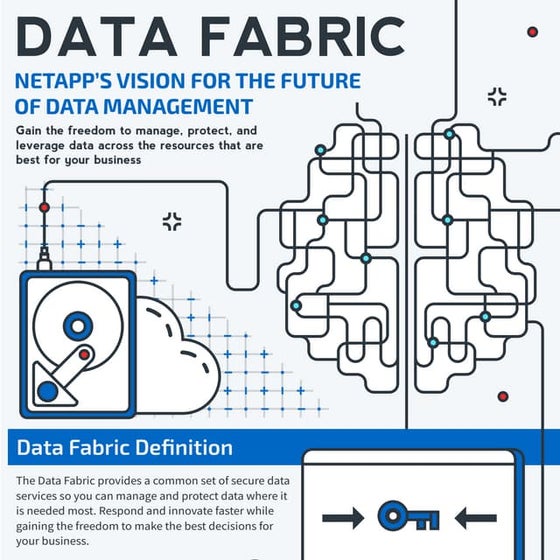 DATA FABRIC

NETAPP'S VISION FOR THE FUTURE OF DATA MANAGEMENT

Gain the freedom to manage, protect, and leverage data across the resources that are best for your business

Data Fabric Definition

The Data Fabric provides a common set of secure data services so you can manage and protect data where it is needed most. Respond and innovate faster while gaining the freedom to make the best decisions for your business.