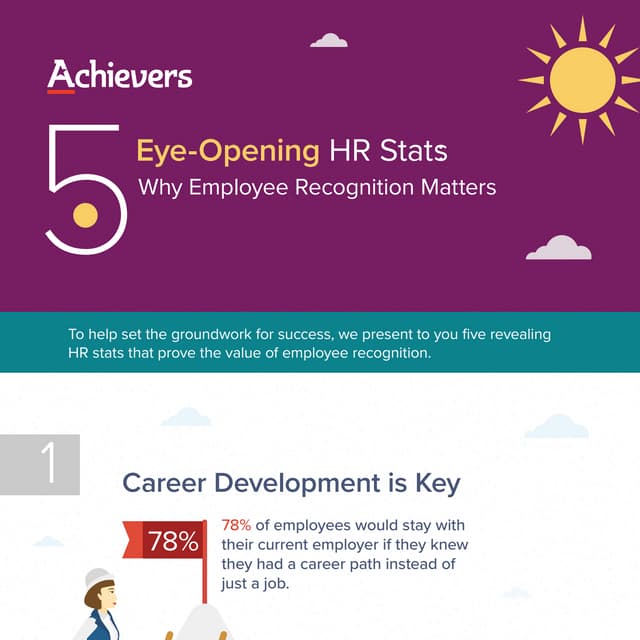 Achievers

5 Eye-Opening HR Stats
Why Employee Recognition Matters

To help set the groundwork for success, we present to you five revealing HR stats that prove the value of employee recognition.

1

Career Development is Key

78%

78% of employees would stay with their current employer if they knew they had a career path instead of just a job.