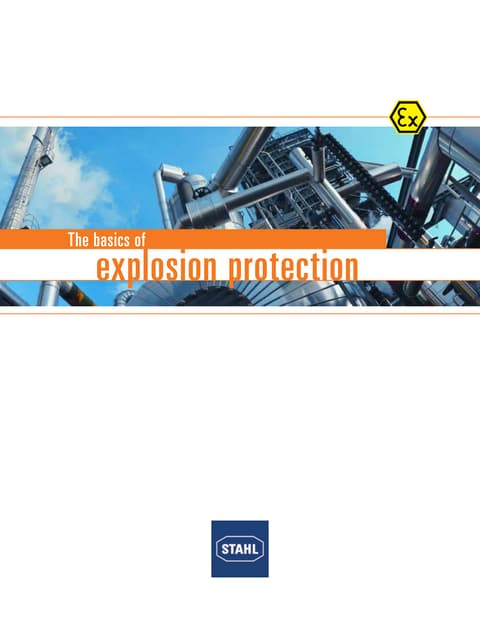 Ex

The basics of
explosion protection

STAHL