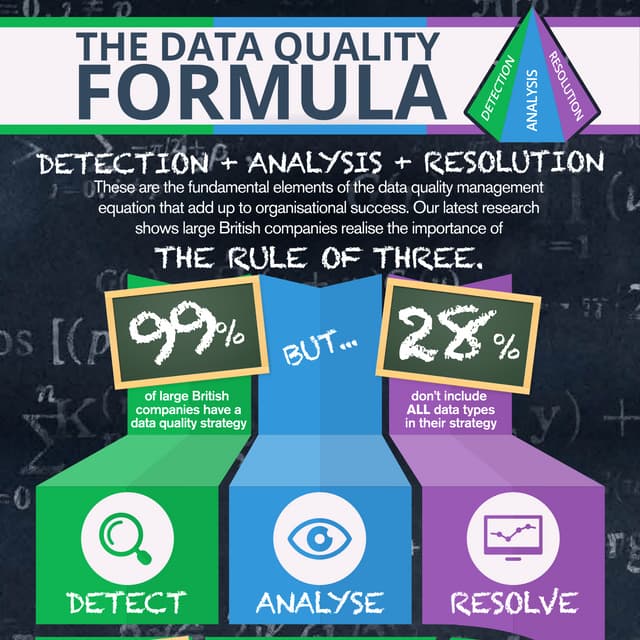 THE DATA QUALITY FORMULA

DETECTION
ANALYSIS
RESOLUTION

DETECTION + ANALYSIS + RESOLUTION

These are the fundamental elements of the data quality management equation that add up to organisational success. Our latest research shows large British companies realise the importance of

THE RULE OF THREE.

99%

of large British companies have a data quality strategy

BUT...

28%

don't include ALL data types in their strategy

DETECT

ANALYSE

RESOLVE