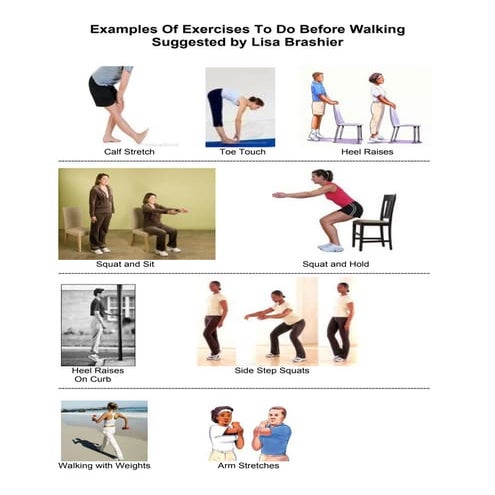 Examples Of Exercises To Do Before Walking
Suggested by Lisa Brashier

Calf Stretch

Toe Touch

Heel Raises

Squat and Sit

Squat and Hold

Heel Raises On Curb

Side Step Squats

Walking with Weights

Arm Stretches