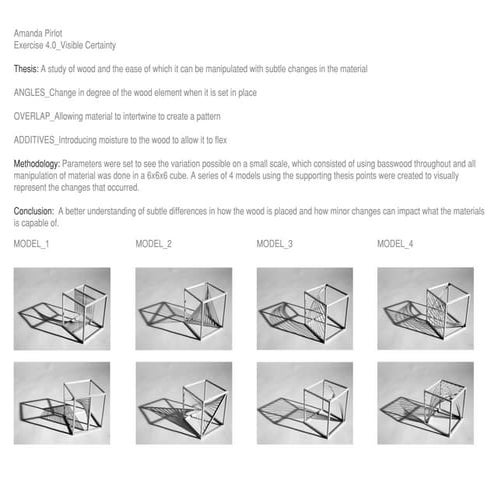 Amanda Pirlot
Exercise 4.0_Visible Certainty

Thesis: A study of wood and the ease of which it can be manipulated with subtle changes in the material

ANGLES_Change in degree of the wood element when it is set in place

OVERLAP_Allowing material to intertwine to create a pattern

ADDITIVES_Introducing moisture to the wood to allow it to flex

Methodology: Parameters were set to see the variation possible on a small scale, which consisted of using basswood throughout and all manipulation of material was done in a 6x6x6 cube. A series of 4 models using the supporting thesis points were created to visually represent the changes that occurred.

Conclusion: A better understanding of subtle differences in how the wood is placed and how minor changes can impact what the materials is capable of.

MODEL_1

MODEL_2

MODEL_3

MODEL_4