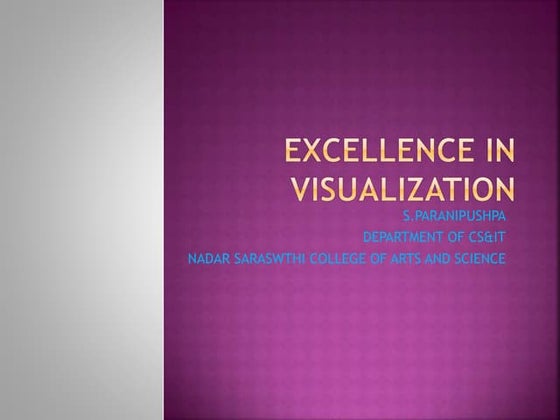 EXCELLENCE IN VISUALIZATION

S.PARANIPUSHPA
DEPARTMENT OF CS&IT
NADAR SARASWTHI COLLEGE OF ARTS AND SCIENCE