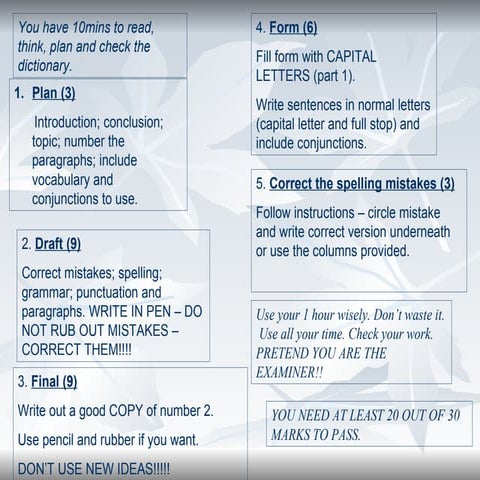 You have 10mins to read, think, plan and check the dictionary.

1. Plan (3)

Introduction; conclusion; topic; number the paragraphs; include vocabulary and conjunctions to use.

2. Draft (9)

Correct mistakes; spelling; grammar; punctuation and paragraphs. WRITE IN PEN – DO NOT RUB OUT MISTAKES – CORRECT THEM!!!!

3. Final (9)

Write out a good COPY of number 2.

Use pencil and rubber if you want.

DON'T USE NEW IDEAS!!!!!

4. Form (6)

Fill form with CAPITAL LETTERS (part 1).

Write sentences in normal letters (capital letter and full stop) and include conjunctions.

5. Correct the spelling mistakes (3)

Follow instructions – circle mistake and write correct version underneath or use the columns provided.

Use your 1 hour wisely. Don't waste it. Use all your time. Check your work. PRETEND YOU ARE THE EXAMINER!!

YOU NEED AT LEAST 20 OUT OF 30 MARKS TO PASS.